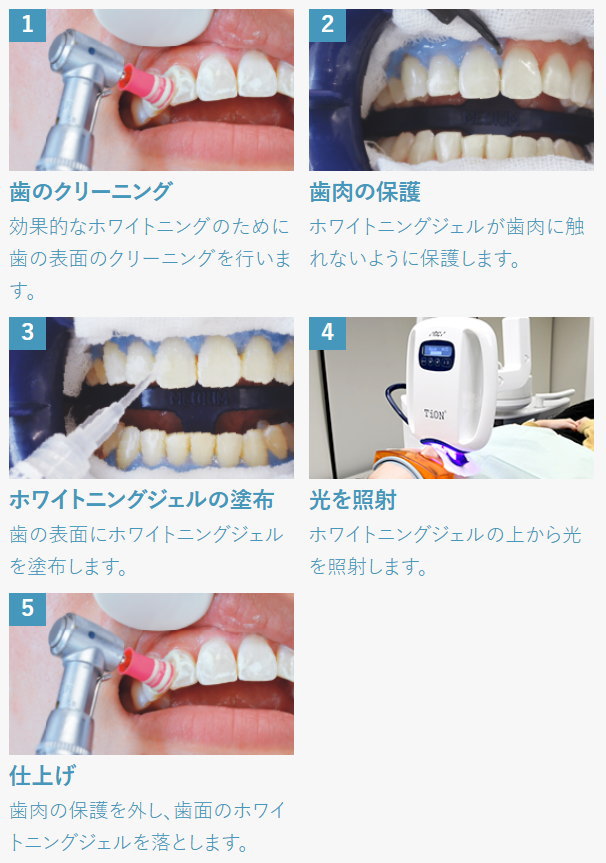 1

歯のクリーニング

効果的なホワイトニングのために歯の表面のクリーニングを行います。

2

歯肉の保護

ホワイトニングジェルが歯肉に触れないように保護します。

3

ホワイトニングジェルの塗布

歯の表面にホワイトニングジェルを塗布します。

4

TiON

光を照射

ホワイトニングジェルの上から光を照射します。

5

仕上げ

歯肉の保護を外し、歯面のホワイトニングジェルを落とします。